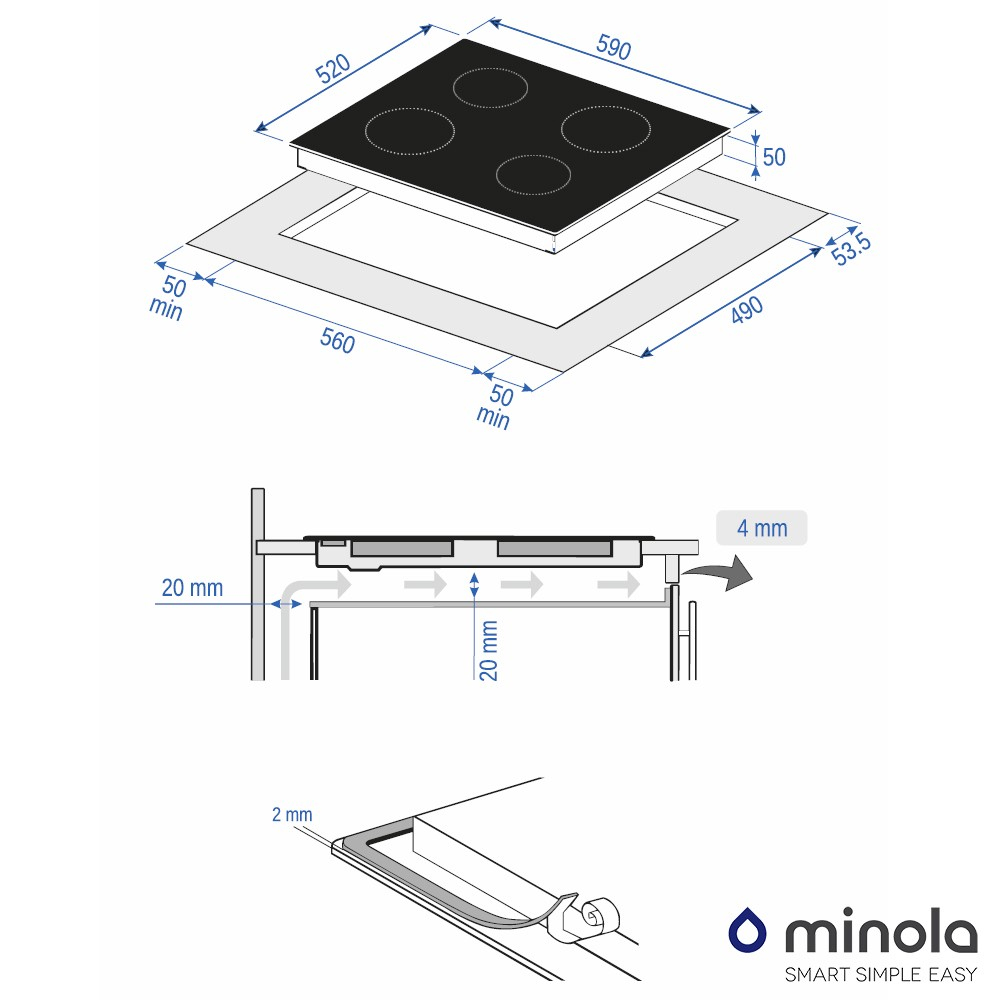 520
590
50
53.5
490
50 min
560
50 min

4 mm
20 mm
20 mm

2 mm

minola
SMART SIMPLE EASY